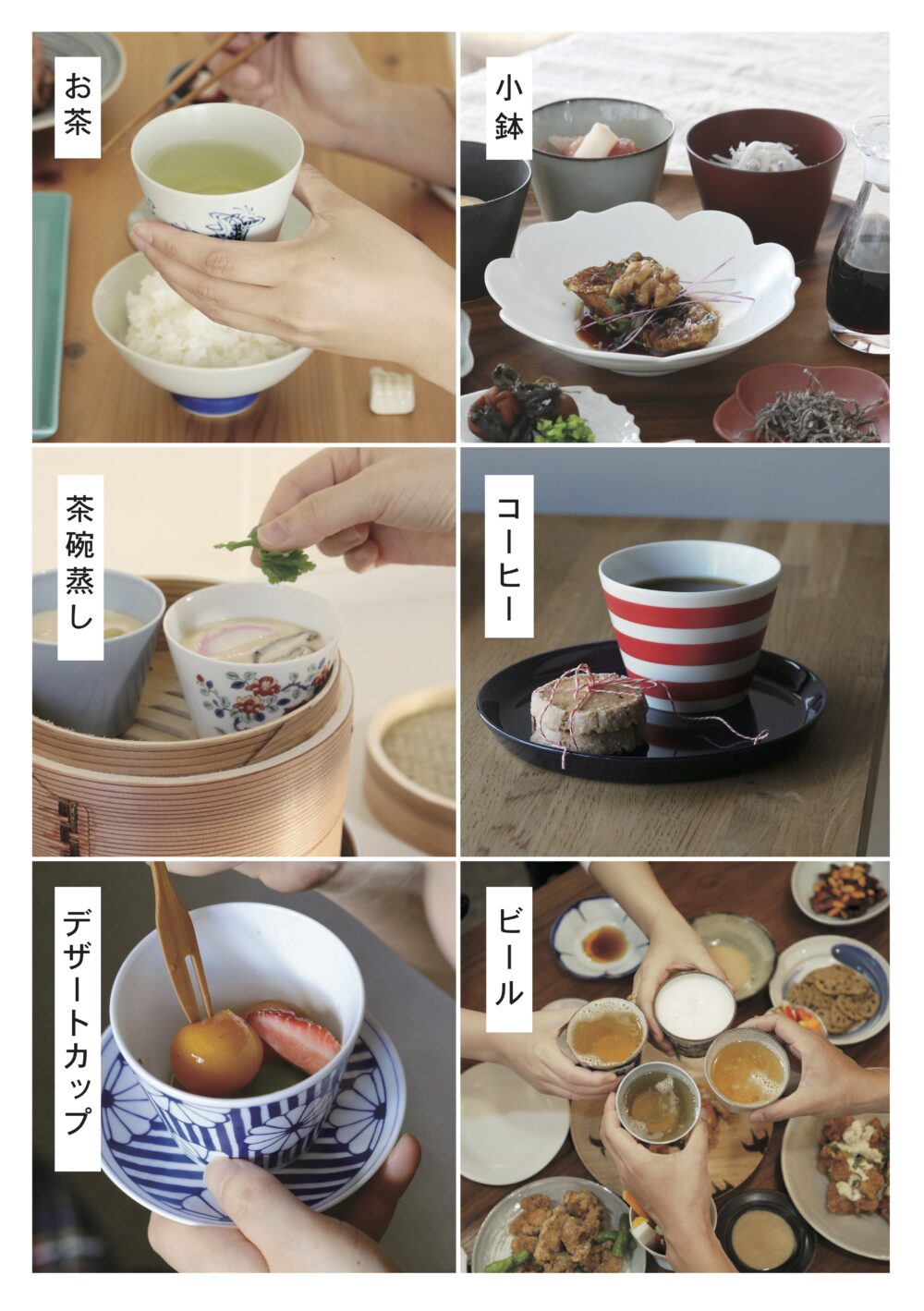 お茶

小鉢

茶碗蒸し

コーヒー

デザートカップ

ビール